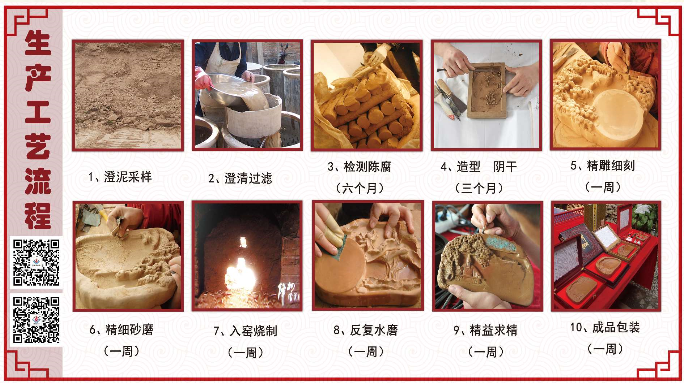 生产工艺流程

1、澄泥采样

2、澄清过滤

3、检测陈腐
（六个月）

4、造型　阴干
（三个月）

5、精雕细刻
（一周）

6、精细砂磨
（一周）

7、入窑烧制
（一周）

8、反复水磨
（一周）

9、精益求精
（一周）

10、成品包装
（一周）